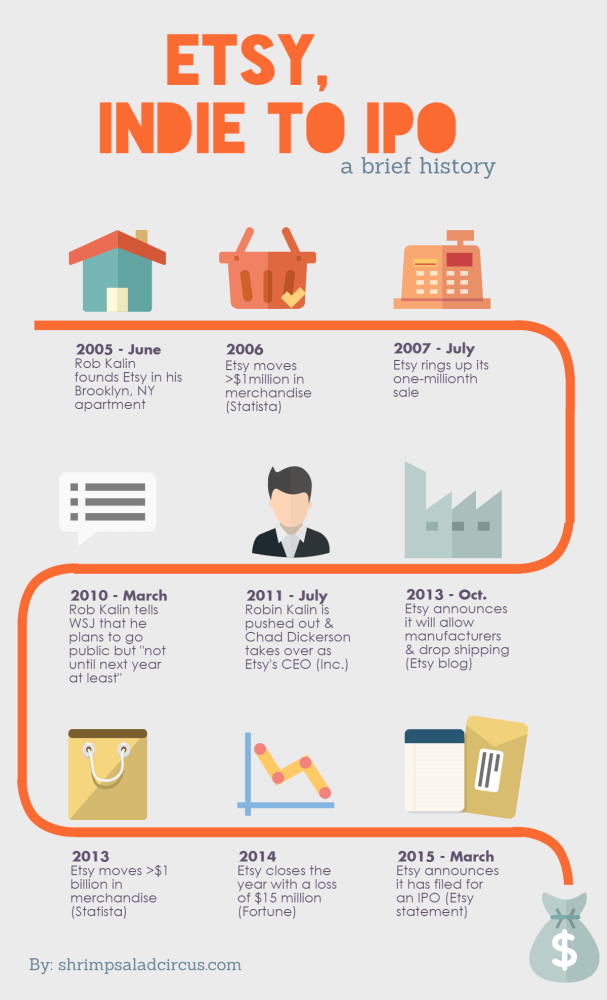 ETSY,
INDIE TO IPO
a brief history

2005 - June
Rob Kalin founds Etsy in his Brooklyn, NY apartment

2006
Etsy moves >$1million in merchandise (Statista)

2007 - July
Etsy rings up its one-millionth sale

2010 - March
Rob Kalin tells WSJ that he plans to go public but "not until next year at least"

2011 - July
Robin Kalin is pushed out & Chad Dickerson takes over as Etsy's CEO (Inc.)

2013 - Oct.
Etsy announces it will allow manufacturers & drop shipping (Etsy blog)

2013
Etsy moves >$1 billion in merchandise (Statista)

2014
Etsy closes the year with a loss of $15 million (Fortune)

2015 - March
Etsy announces it has filed for an IPO (Etsy statement)

$

By: shrimpsaladcircus.com