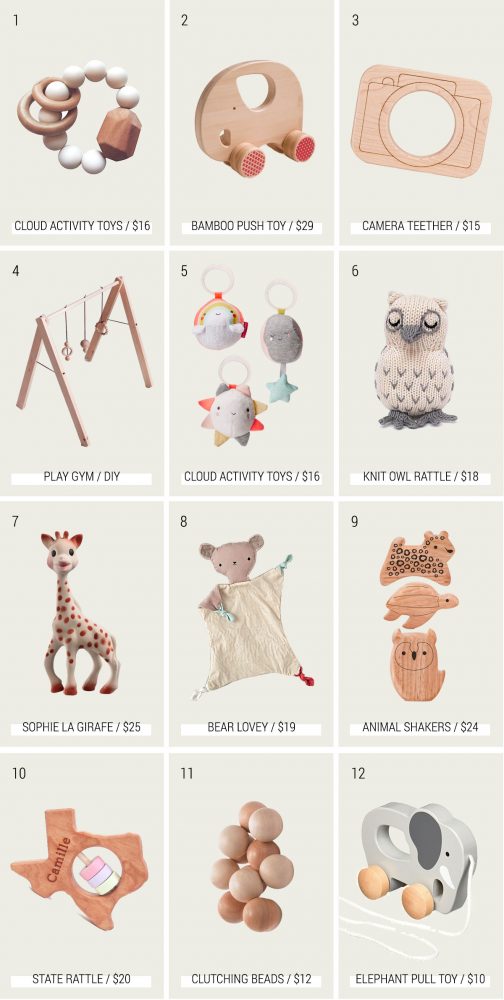 1
CLOUD ACTIVITY TOYS / $16

2
BAMBOO PUSH TOY / $29

3
CAMERA TEETHER / $15

4
PLAY GYM / DIY

5
CLOUD ACTIVITY TOYS / $16

6
KNIT OWL RATTLE / $18

7
SOPHIE LA GIRAFE / $25

8
BEAR LOVEY / $19

9
ANIMAL SHAKERS / $24

10
Camille
STATE RATTLE / $20

11
CLUTCHING BEADS / $12

12
ELEPHANT PULL TOY / $10